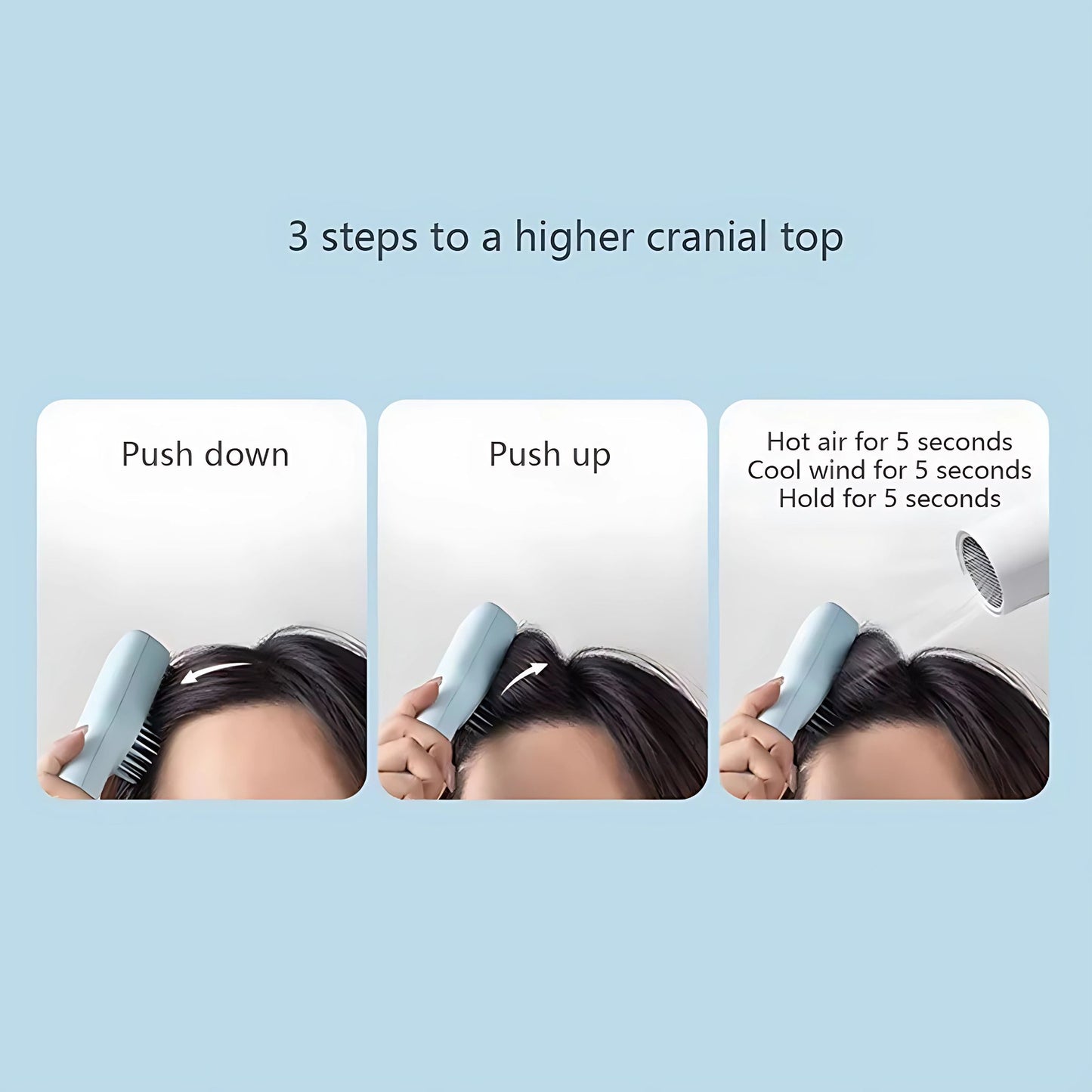 3 steps to a higher cranial top

Push down

Push up

Hot air for 5 seconds
Cool wind for 5 seconds
Hold for 5 seconds