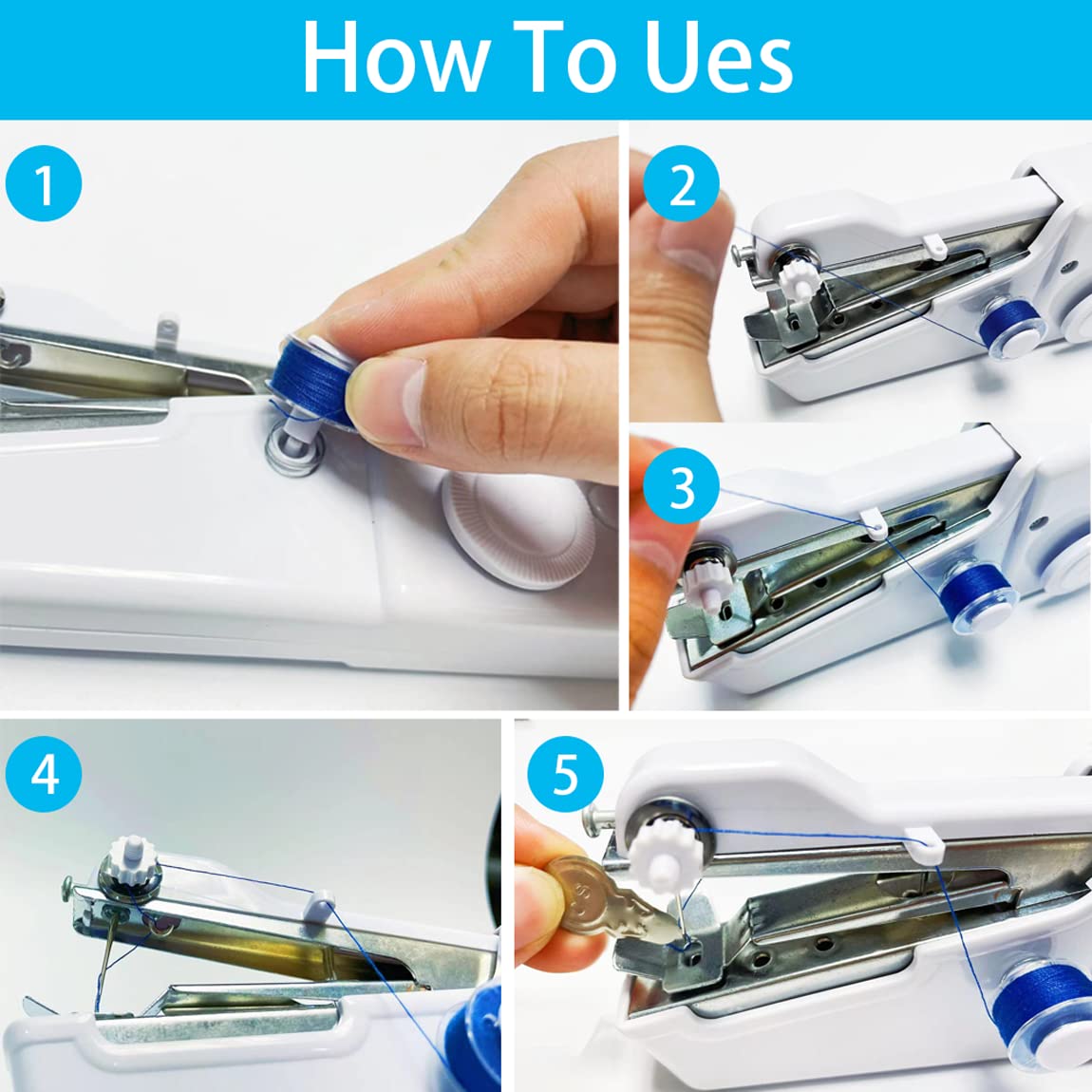 How To Ues

1

2

3

4

5